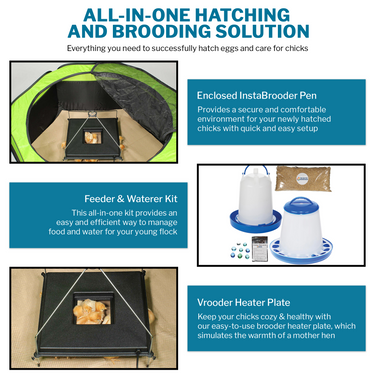 ALL-IN-ONE HATCHING AND BROODING SOLUTION

Everything you need to successfully hatch eggs and care for chicks

Enclosed InstaBrooder Pen

Provides a secure and comfortable environment for your newly hatched chicks with quick and easy setup

Feeder & Waterer Kit

This all-in-one kit provides an easy and efficient way to manage food and water for your young flock

Vrooder Heater Plate

Keep your chicks cozy & healthy with our easy-to-use brooder heater plate, which simulates the warmth of a mother hen